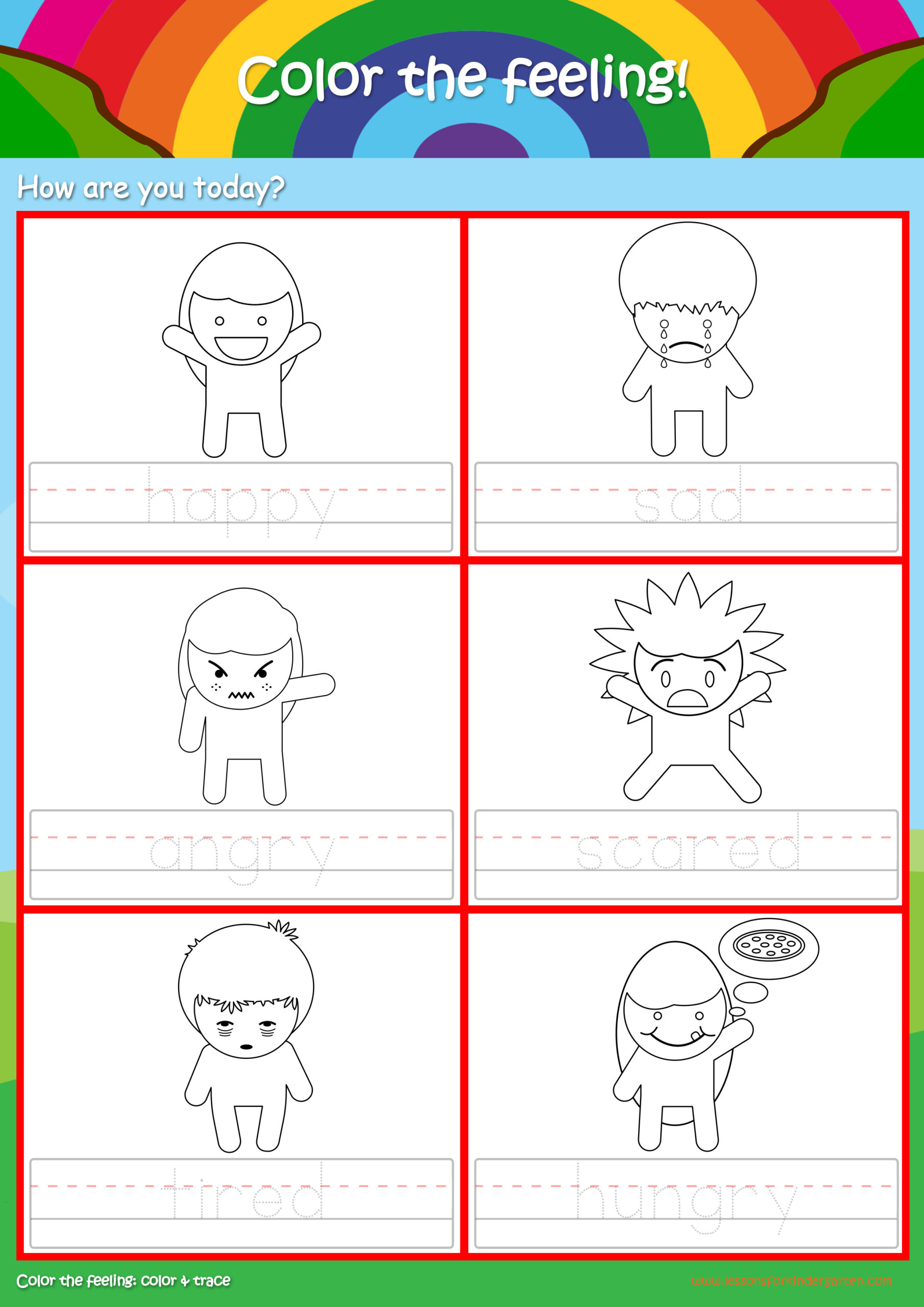 Color the feeling!

How are you today?

happy

sad

angry

scared

tired

hungry

Color the feeling: color & trace

www.lessonsforkindergarten.com